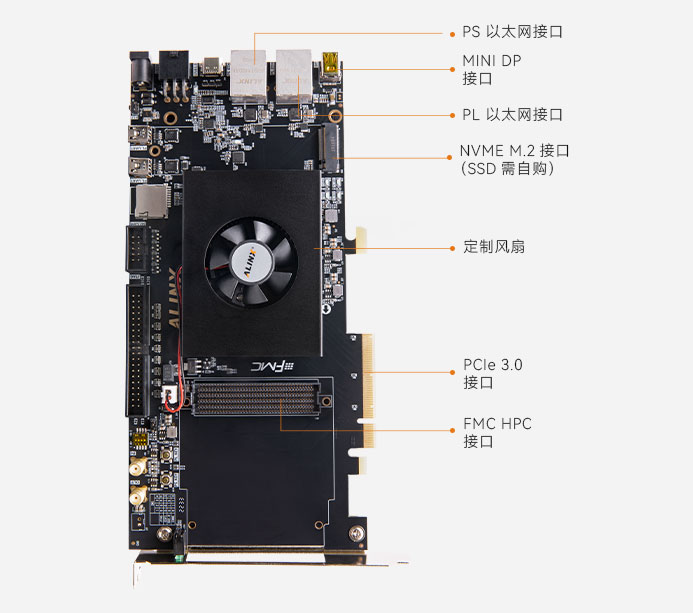 PS 以太网接口

MINI DP
接口

PL 以太网接口

NVME M.2 接口
(SSD 需自购)

定制风扇

PCIe 3.0
接口

FMC HPC
接口

ALINX

ALINX

FMC